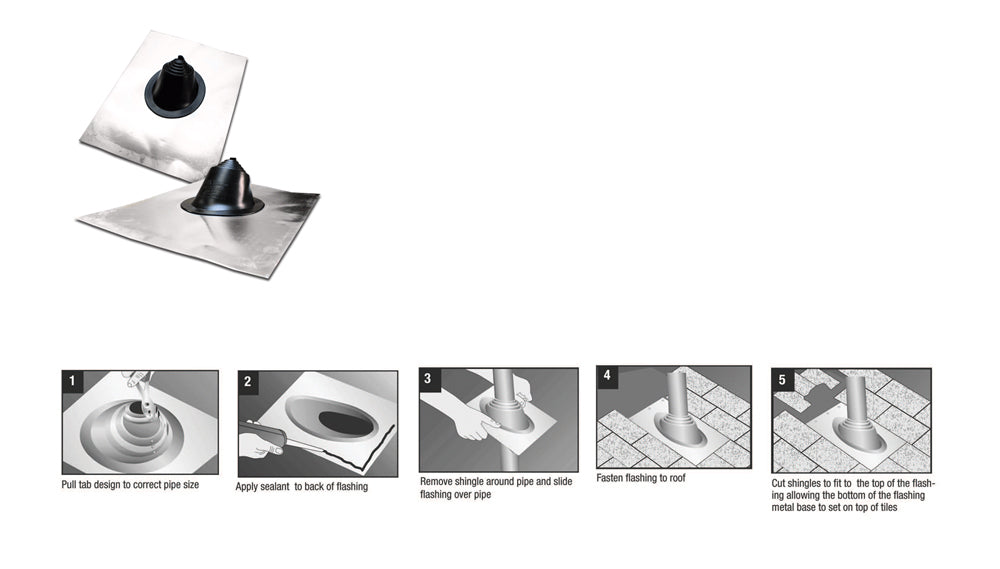 1

Pull tab design to correct pipe size

2

Apply sealant to back of flashing

3

Remove shingle around pipe and slide flashing over pipe

4

Fasten flashing to roof

5

Cut shingles to fit to the top of the flashing allowing the bottom of the flashing metal base to set on top of tiles